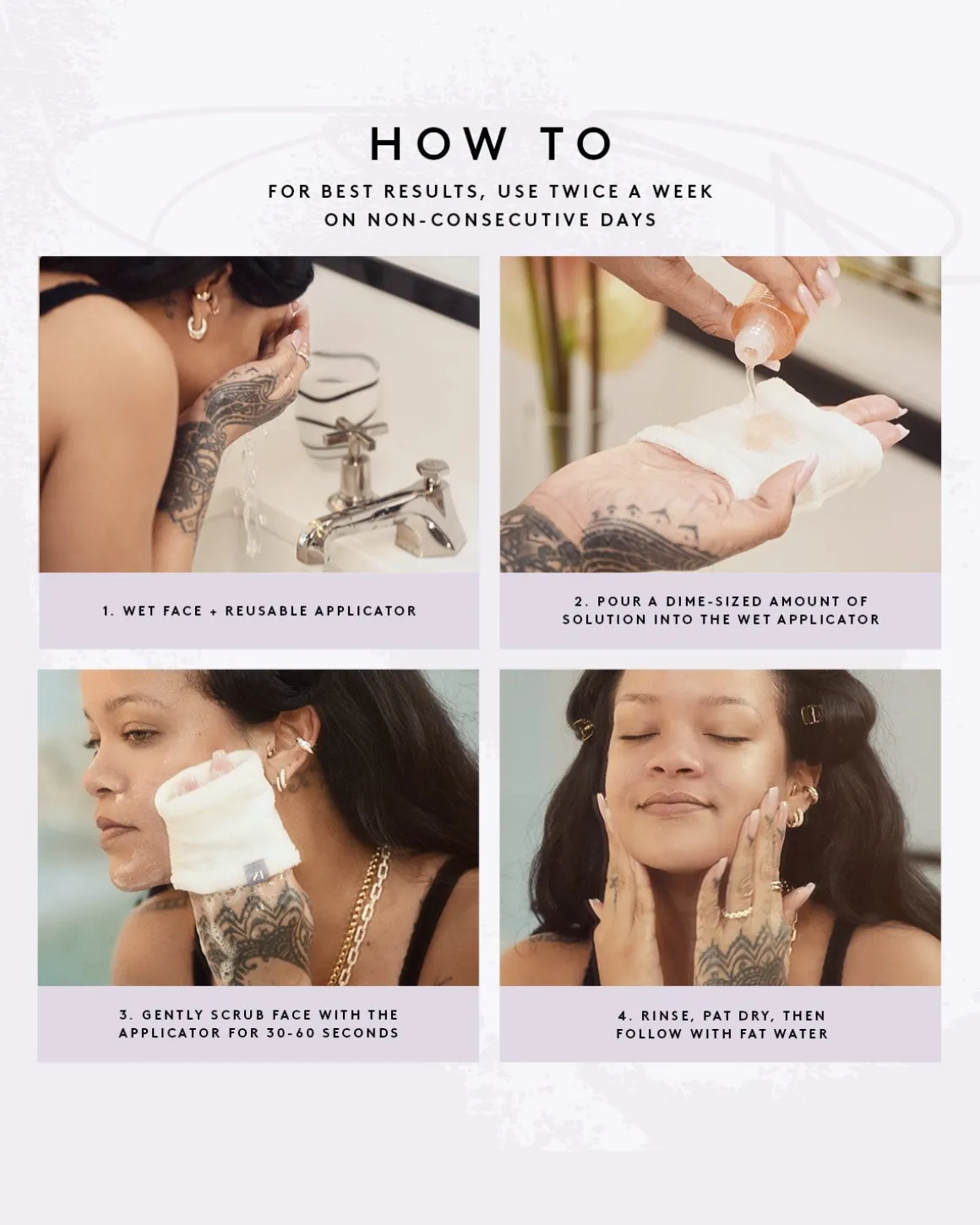 HOW TO

FOR BEST RESULTS, USE TWICE A WEEK ON NON-CONSECUTIVE DAYS

1. WET FACE + REUSABLE APPLICATOR

2. POUR A DIME-SIZED AMOUNT OF SOLUTION INTO THE WET APPLICATOR

3. GENTLY SCRUB FACE WITH THE APPLICATOR FOR 30-60 SECONDS

4. RINSE, PAT DRY, THEN FOLLOW WITH FAT WATER